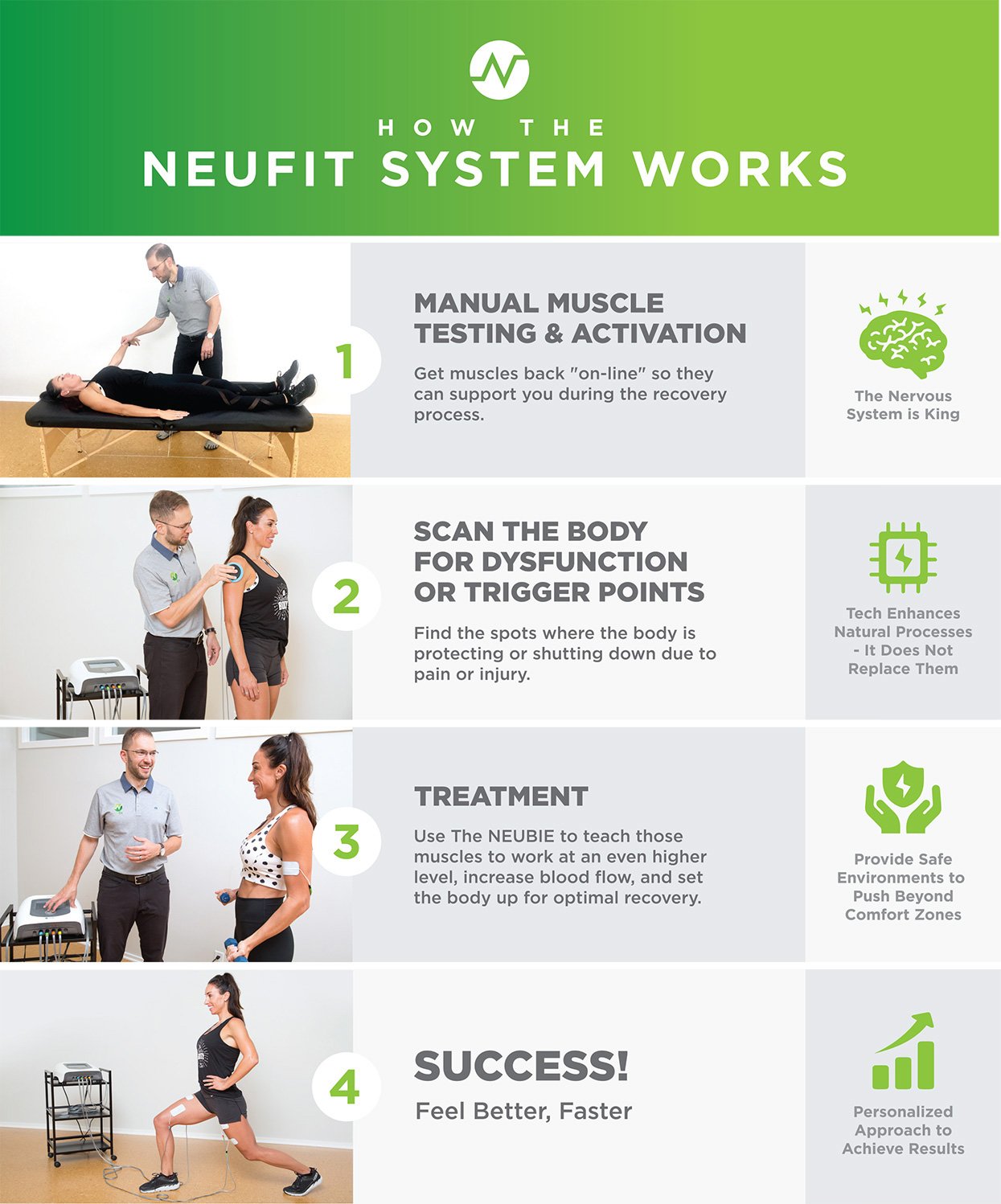 HOW THE
NEUFIT SYSTEM WORKS

1

MANUAL MUSCLE TESTING & ACTIVATION

Get muscles back "on-line" so they can support you during the recovery process.

The Nervous System is King

2

SCAN THE BODY FOR DYSFUNCTION OR TRIGGER POINTS

Find the spots where the body is protecting or shutting down due to pain or injury.

Tech Enhances Natural Processes - It Does Not Replace Them

3

TREATMENT

Use The NEUBIE to teach those muscles to work at an even higher level, increase blood flow, and set the body up for optimal recovery.

Provide Safe Environments to Push Beyond Comfort Zones

4

SUCCESS!

Feel Better, Faster

Personalized Approach to Achieve Results